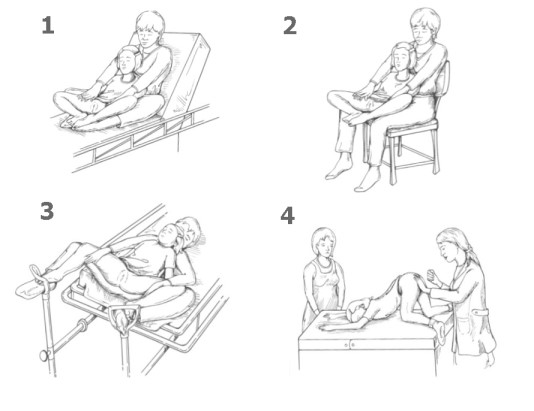 1

2

3

4